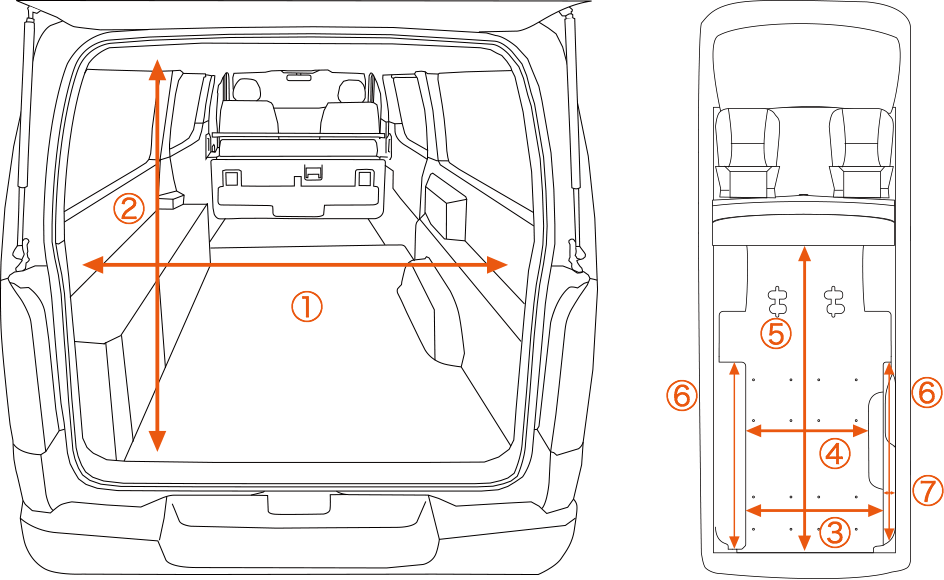 ②
①
⑤
⑥
⑥
④
⑦
③