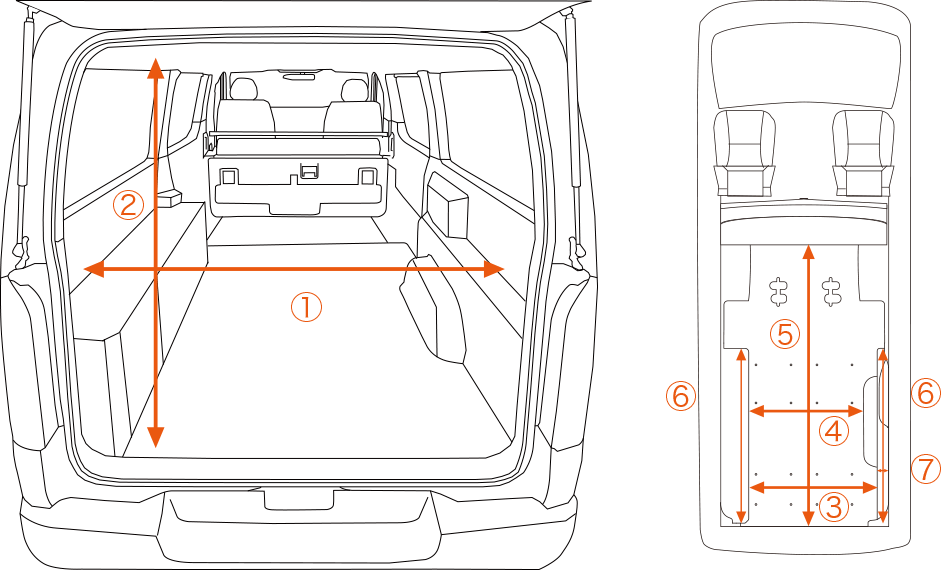 ②
①
⑤
⑥
⑥
④
⑦
③