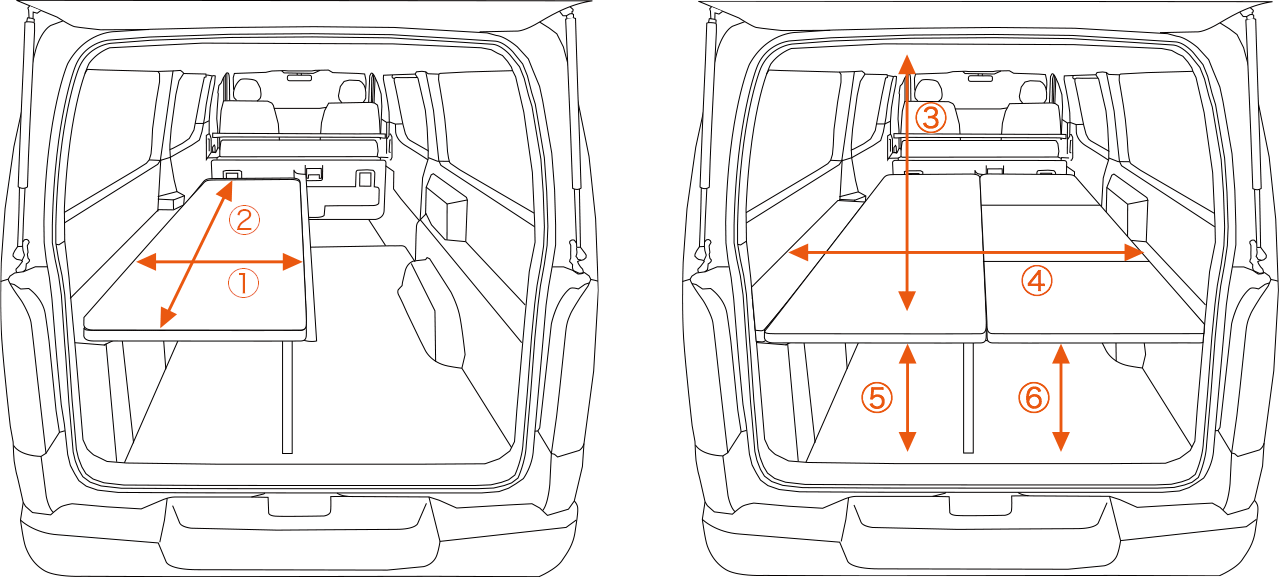 ② ① ③ ④ ⑤ ⑥