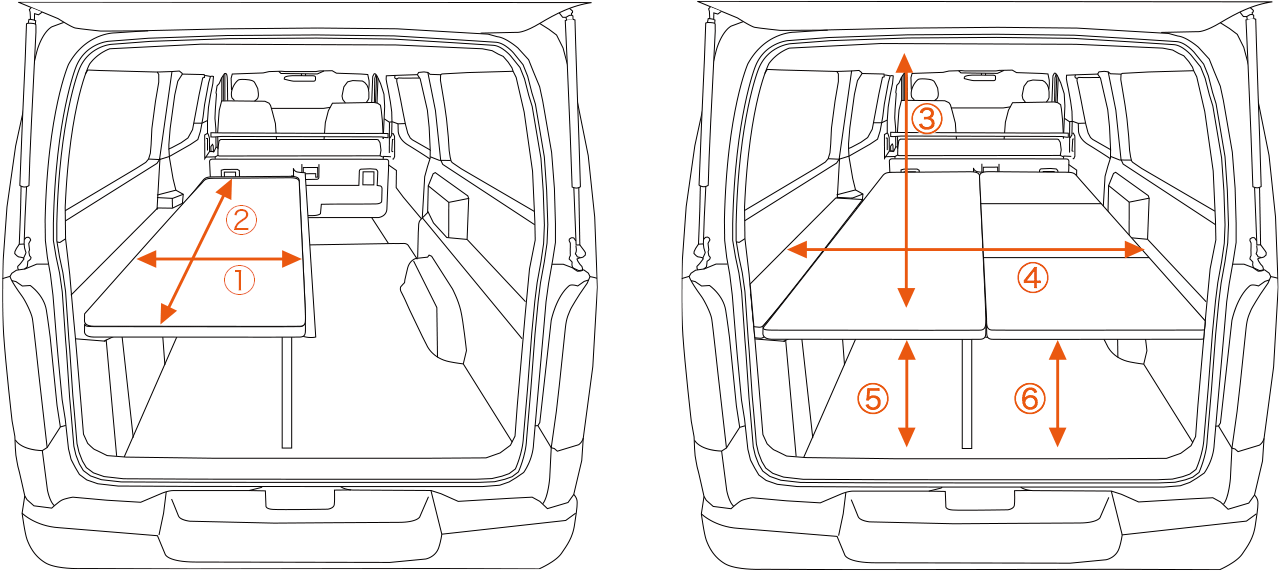 ②
①
③
④
⑤
⑥